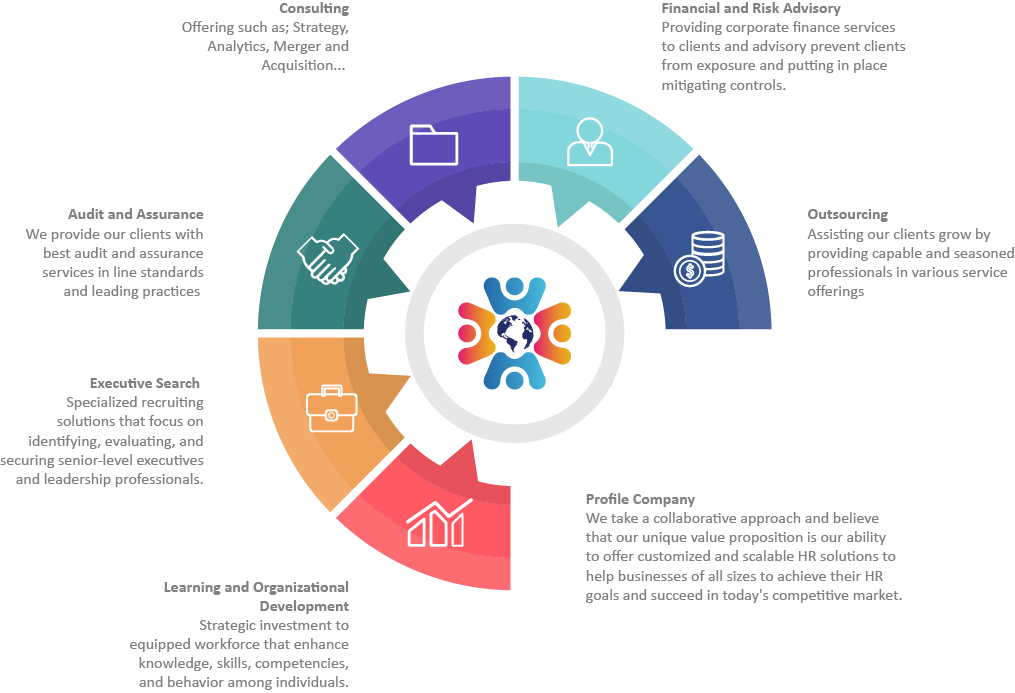 Consulting
Offering such as; Strategy, Analytics, Merger and Acquisition...

Financial and Risk Advisory
Providing corporate finance services to clients and advisory prevent clients from exposure and putting in place mitigating controls.

Audit and Assurance
We provide our clients with best audit and assurance services in line standards and leading practices

Outsourcing
Assisting our clients grow by providing capable and seasoned professionals in various service offerings

Executive Search
Specialized recruiting solutions that focus on identifying, evaluating, and securing senior-level executives and leadership professionals.

Profile Company
We take a collaborative approach and believe that our unique value proposition is our ability to offer customized and scalable HR solutions to help businesses of all sizes to achieve their HR goals and succeed in today's competitive market.

Learning and Organizational Development
Strategic investment to equipped workforce that enhance knowledge, skills, competencies, and behavior among individuals.